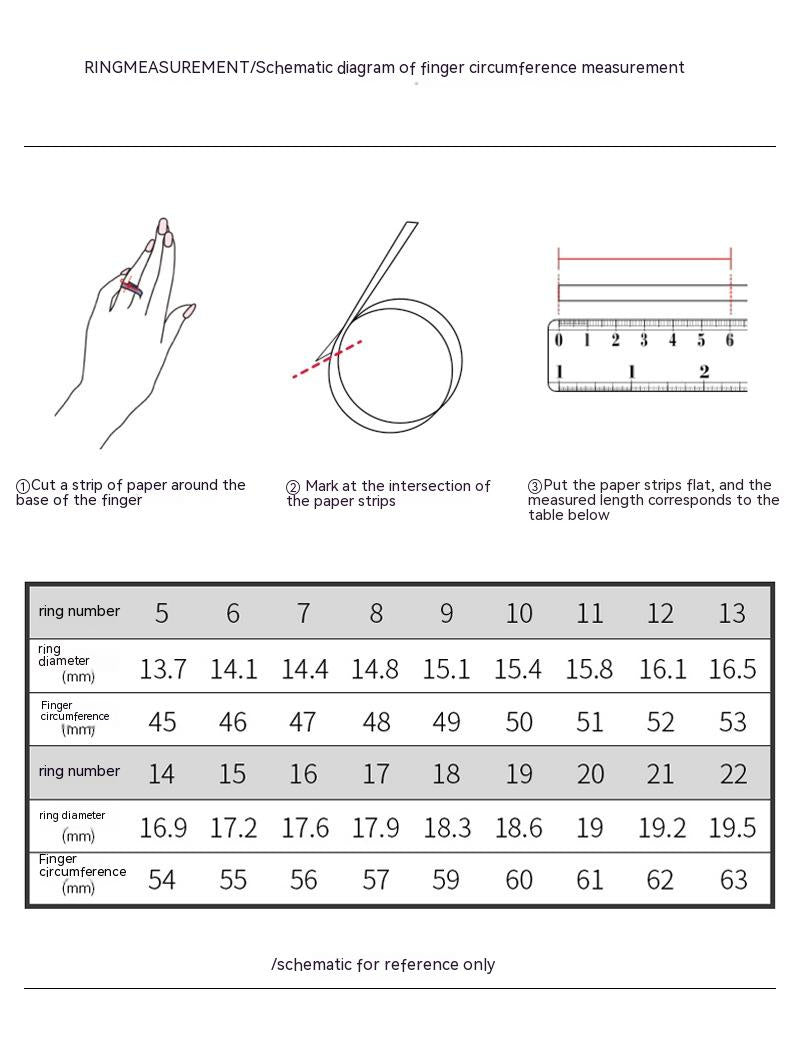 RINGMEASUREMENT/Schematic diagram of finger circumference measurement

0 1 2 3 4 5 6
1 1 2

①Cut a strip of paper around the base of the finger

② Mark at the intersection of the paper strips

③Put the paper strips flat, and the measured length corresponds to the table below

| ring number | 5 | 6 | 7 | 8 | 9 | 10 | 11 | 12 | 13 |
|---|---|---|---|---|---|---|---|---|---|
| ring diameter (mm) | 13.7 | 14.1 | 14.4 | 14.8 | 15.1 | 15.4 | 15.8 | 16.1 | 16.5 |
| Finger circumference (mm) | 45 | 46 | 47 | 48 | 49 | 50 | 51 | 52 | 53 |
| ring number | 14 | 15 | 16 | 17 | 18 | 19 | 20 | 21 | 22 |
| ring diameter (mm) | 16.9 | 17.2 | 17.6 | 17.9 | 18.3 | 18.6 | 19 | 19.2 | 19.5 |
| Finger circumference (mm) | 54 | 55 | 56 | 57 | 59 | 60 | 61 | 62 | 63 |

/schematic for reference only